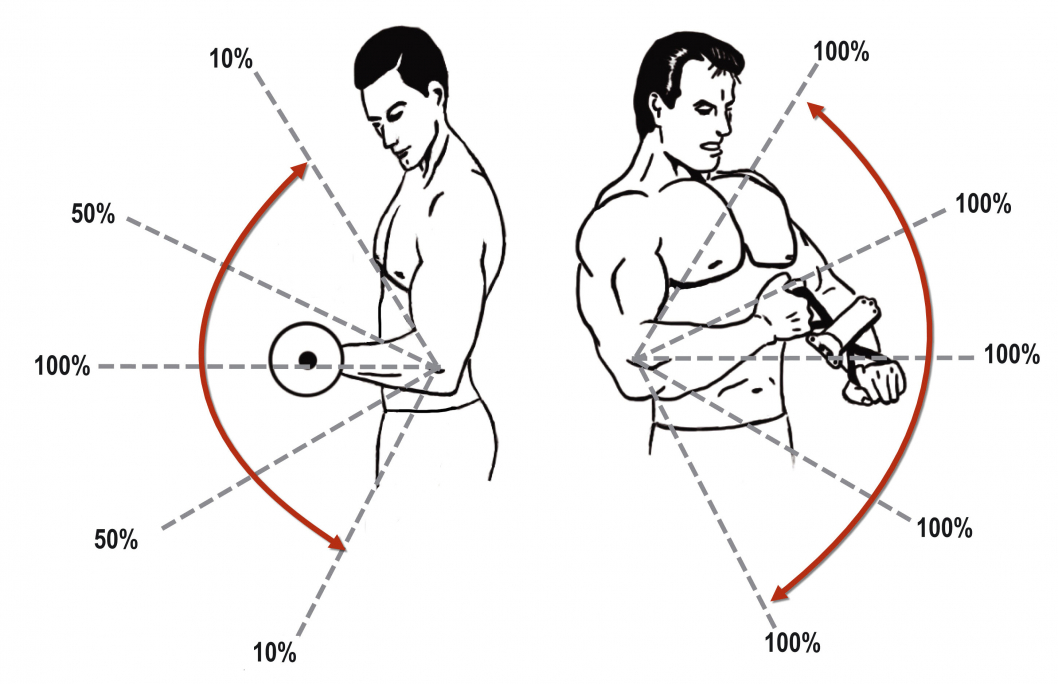 10%
50%
100%
50%
10%

100%
100%
100%
100%
100%